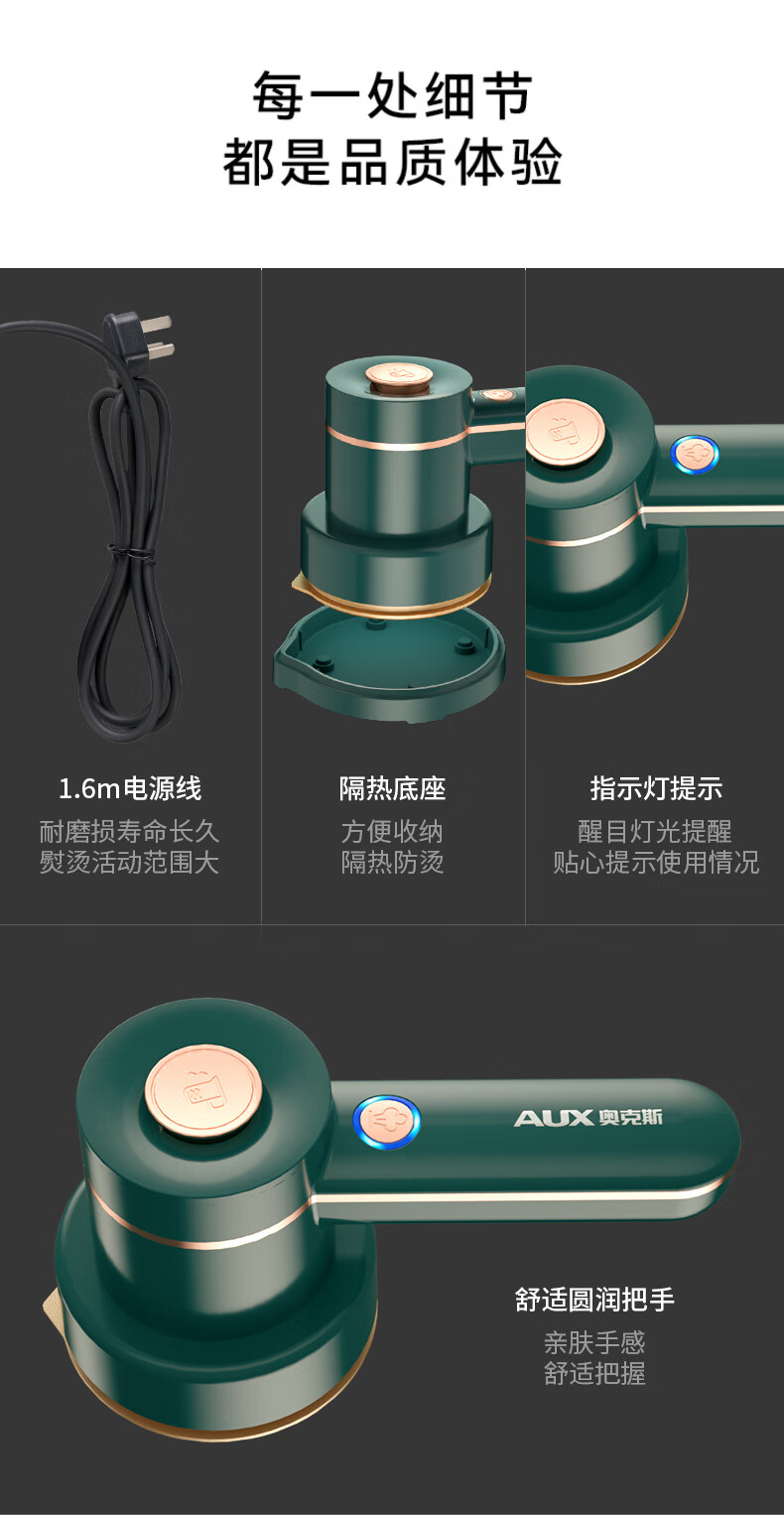 每一处细节
都是品质体验

1.6m电源线
耐磨损寿命长久
熨烫活动范围大

隔热底座
方便收纳
隔热防烫

指示灯提示
醒目灯光提醒
贴心提示使用情况

AUX 奥克斯

舒适圆润把手
亲肤手感
舒适把握