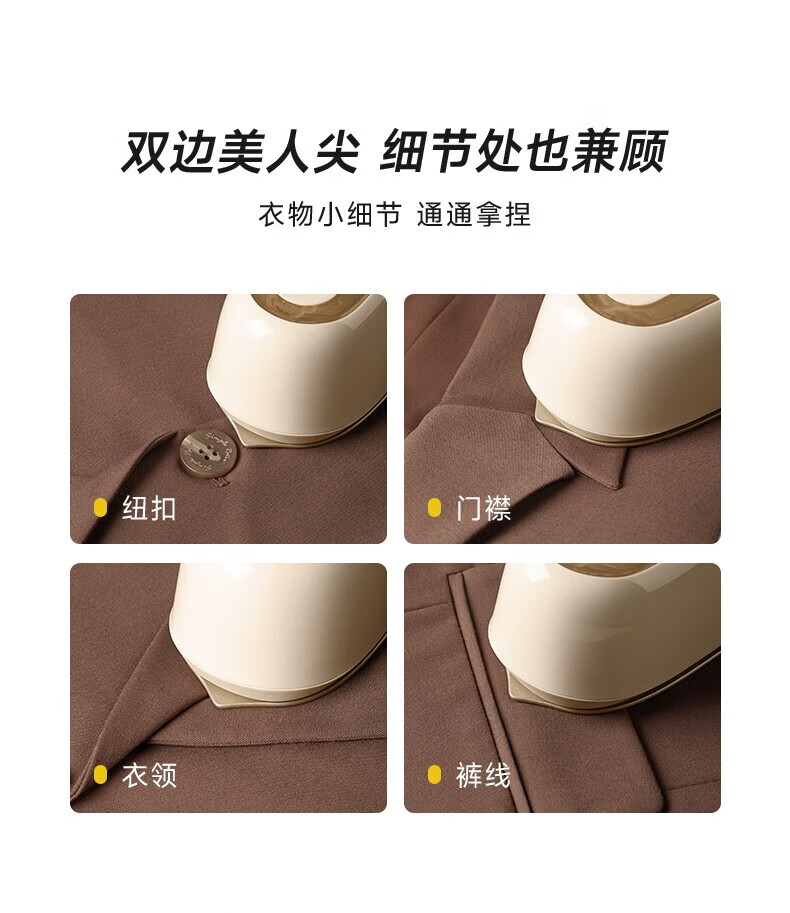 双边美人尖 细节处也兼顾

衣物小细节 通通拿捏

纽扣

门襟

衣领

裤线